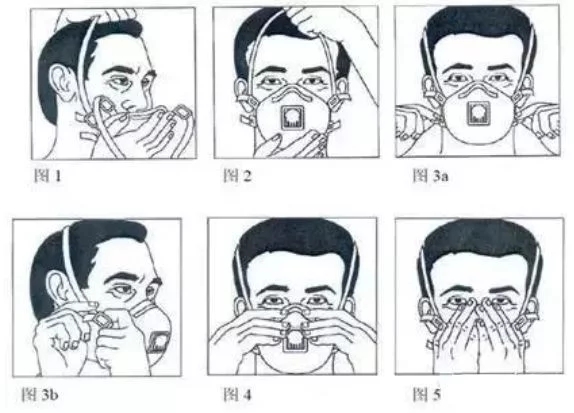 图 1

图 2

图 3a

图 3b

图 4

图 5